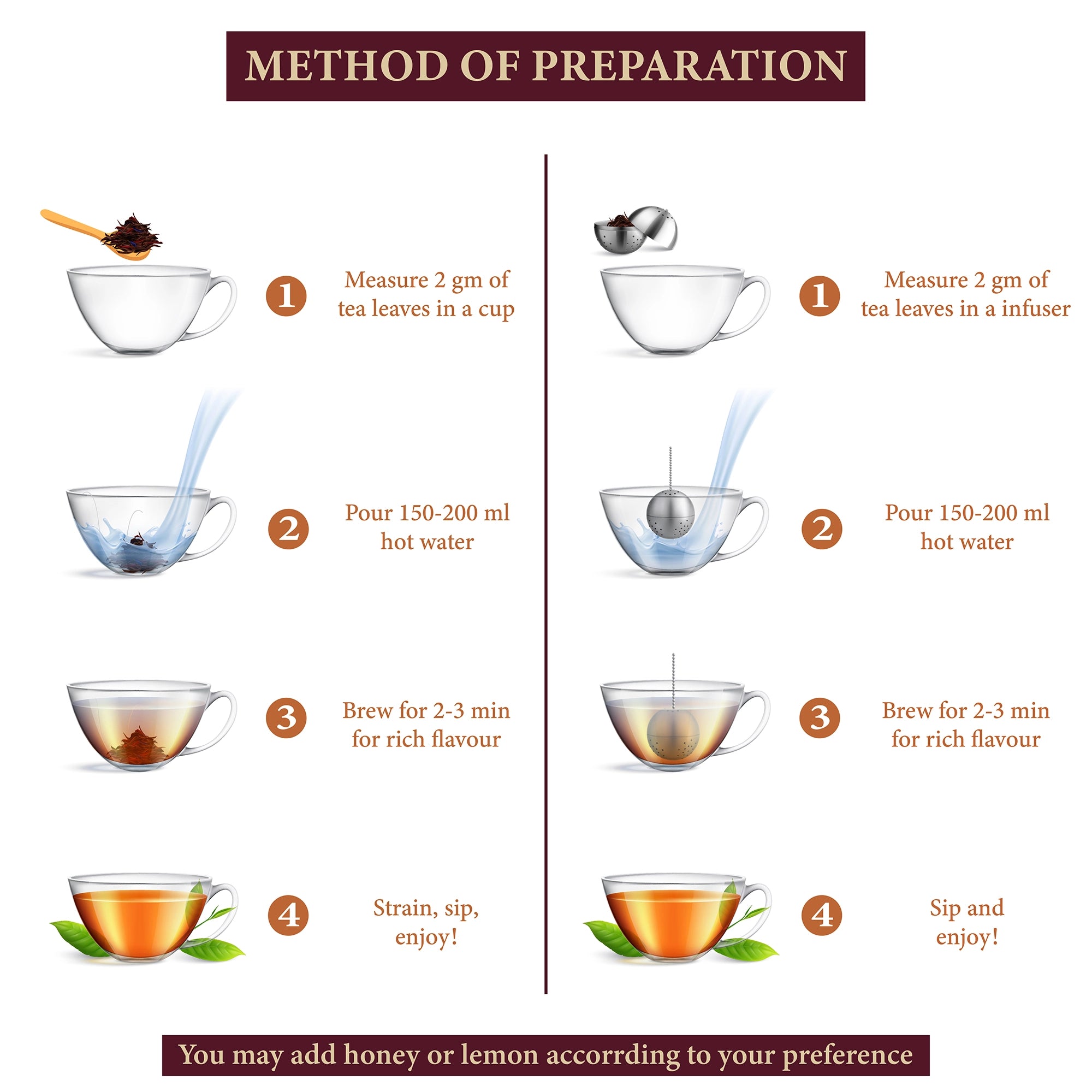 METHOD OF PREPARATION

1 Measure 2 gm of tea leaves in a cup

2 Pour 150-200 ml hot water

3 Brew for 2-3 min for rich flavour

4 Strain, sip, enjoy!

1 Measure 2 gm of tea leaves in a infuser

2 Pour 150-200 ml hot water

3 Brew for 2-3 min for rich flavour

4 Sip and enjoy!

You may add honey or lemon accorrding to your preference