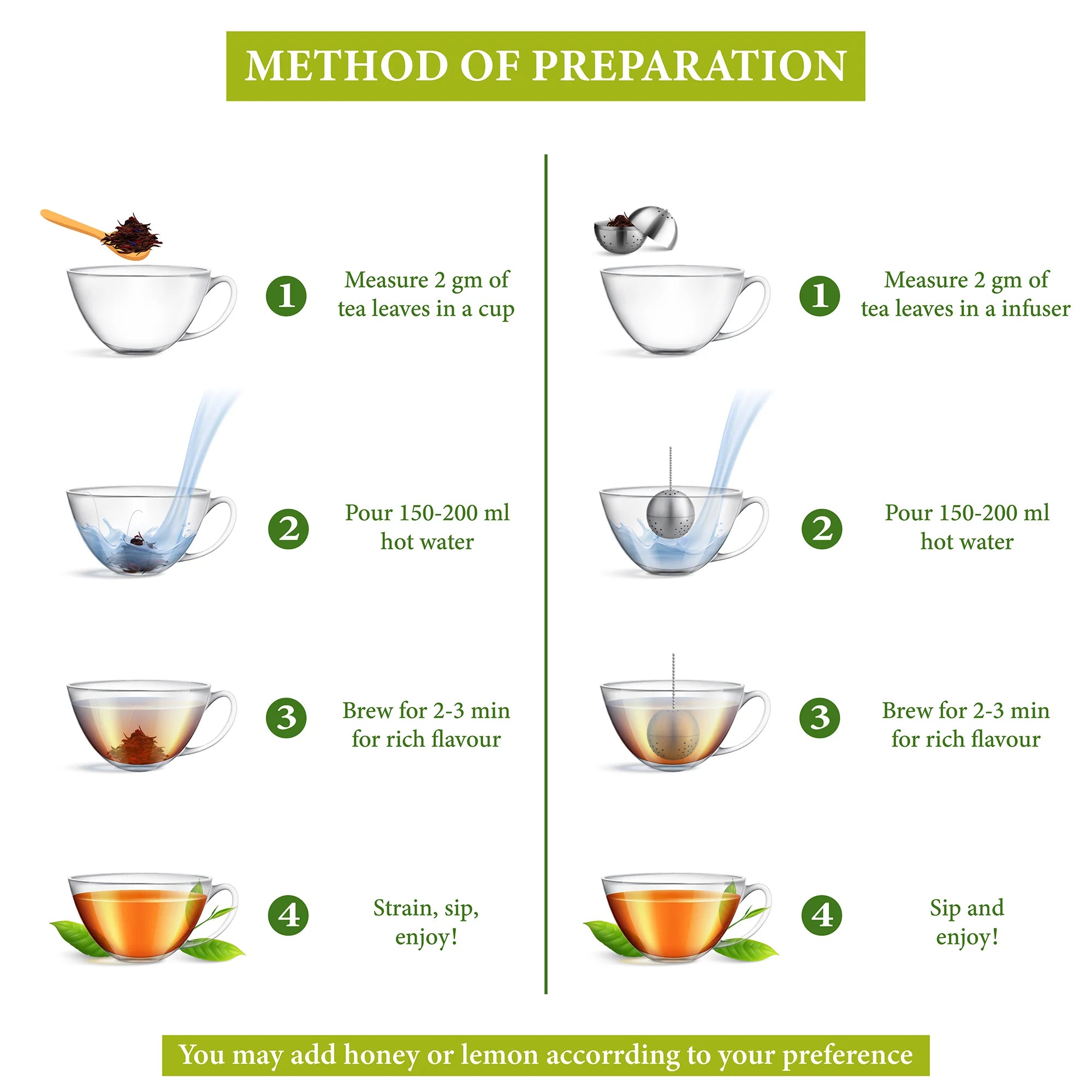 METHOD OF PREPARATION

1 Measure 2 gm of tea leaves in a cup

2 Pour 150-200 ml hot water

3 Brew for 2-3 min for rich flavour

4 Strain, sip, enjoy!

1 Measure 2 gm of tea leaves in a infuser

2 Pour 150-200 ml hot water

3 Brew for 2-3 min for rich flavour

4 Sip and enjoy!

You may add honey or lemon accorrding to your preference