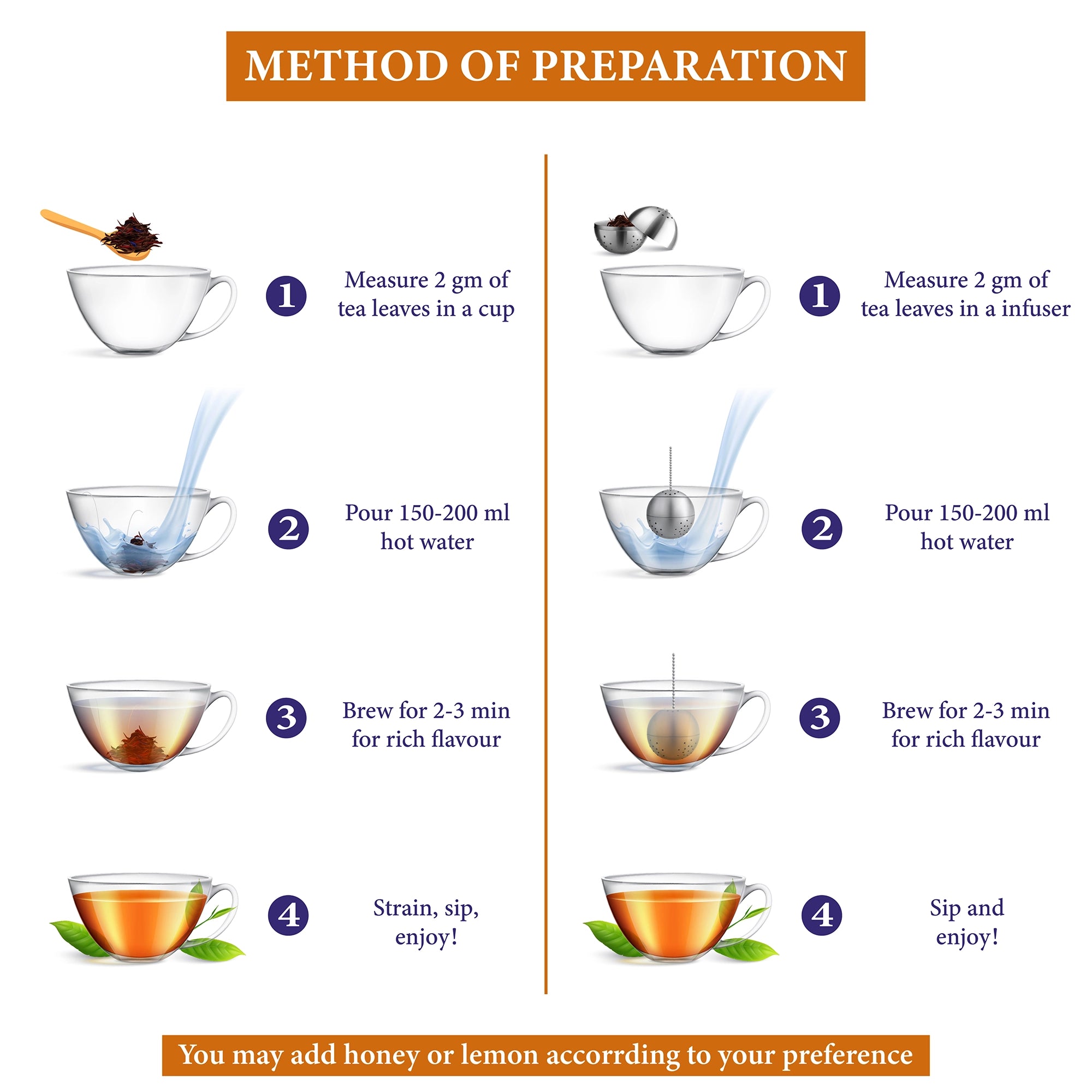 METHOD OF PREPARATION

1 Measure 2 gm of tea leaves in a cup

2 Pour 150-200 ml hot water

3 Brew for 2-3 min for rich flavour

4 Strain, sip, enjoy!

1 Measure 2 gm of tea leaves in a infuser

2 Pour 150-200 ml hot water

3 Brew for 2-3 min for rich flavour

4 Sip and enjoy!

You may add honey or lemon accorrding to your preference