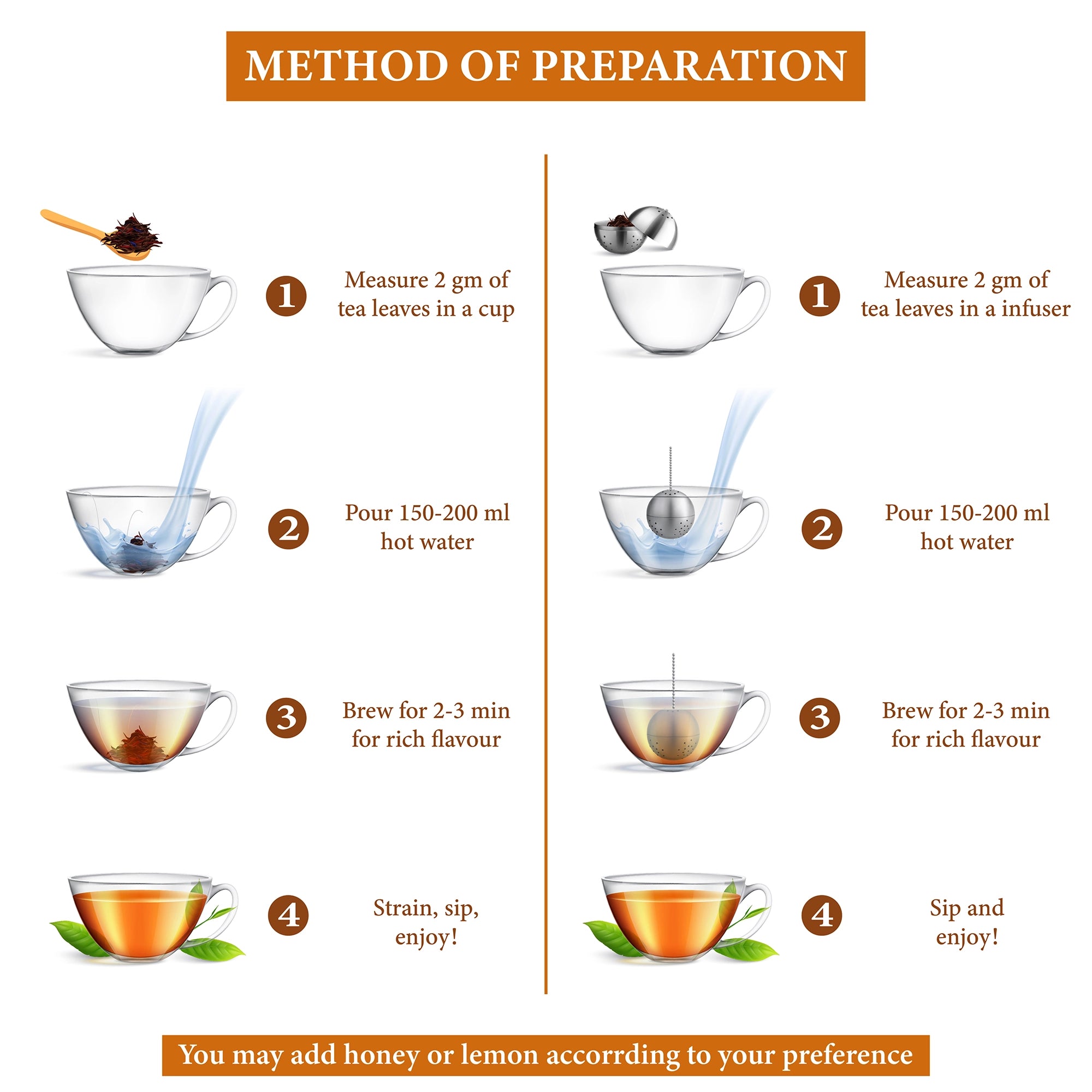 METHOD OF PREPARATION

1 Measure 2 gm of tea leaves in a cup

2 Pour 150-200 ml hot water

3 Brew for 2-3 min for rich flavour

4 Strain, sip, enjoy!

1 Measure 2 gm of tea leaves in a infuser

2 Pour 150-200 ml hot water

3 Brew for 2-3 min for rich flavour

4 Sip and enjoy!

You may add honey or lemon accorrding to your preference